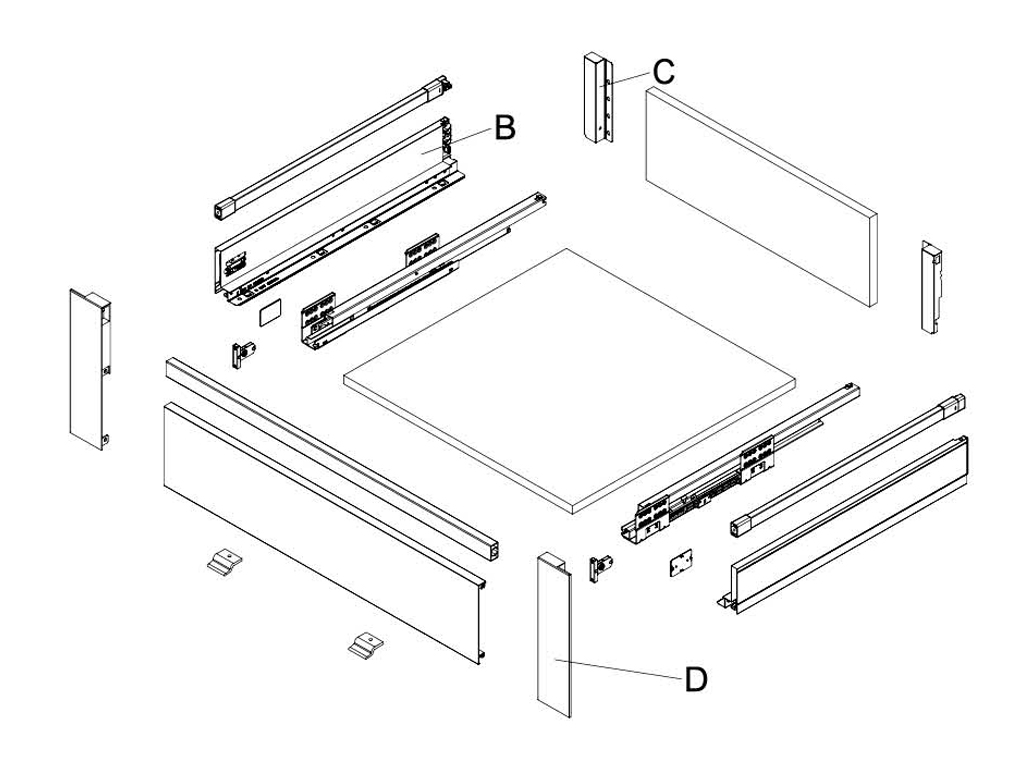 C
B
D